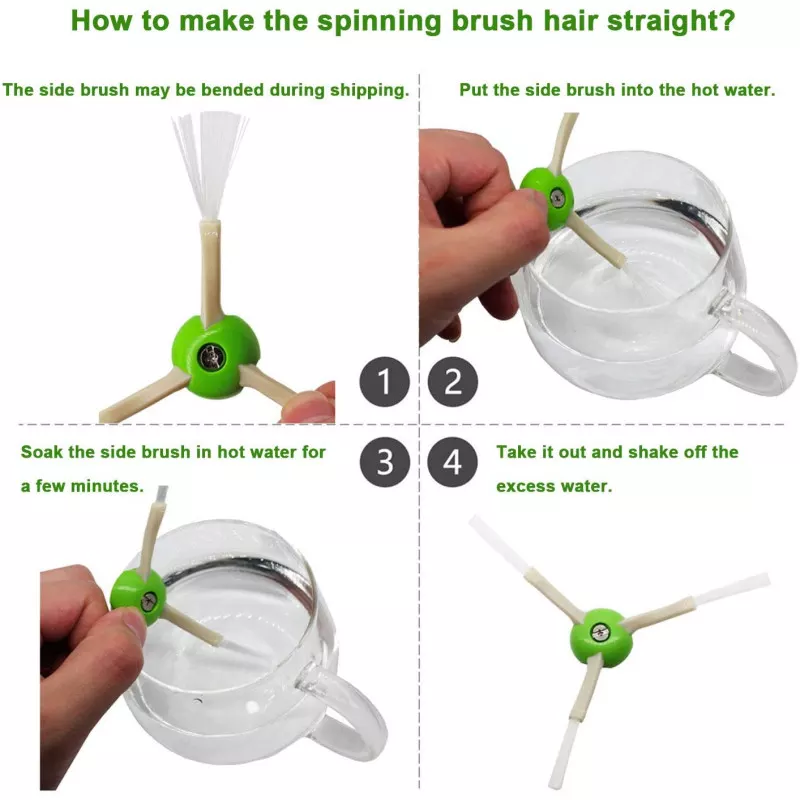 How to make the spinning brush hair straight?

The side brush may be bended during shipping.

Put the side brush into the hot water.

1

2

3

4

Soak the side brush in hot water for a few minutes.

Take it out and shake off the excess water.